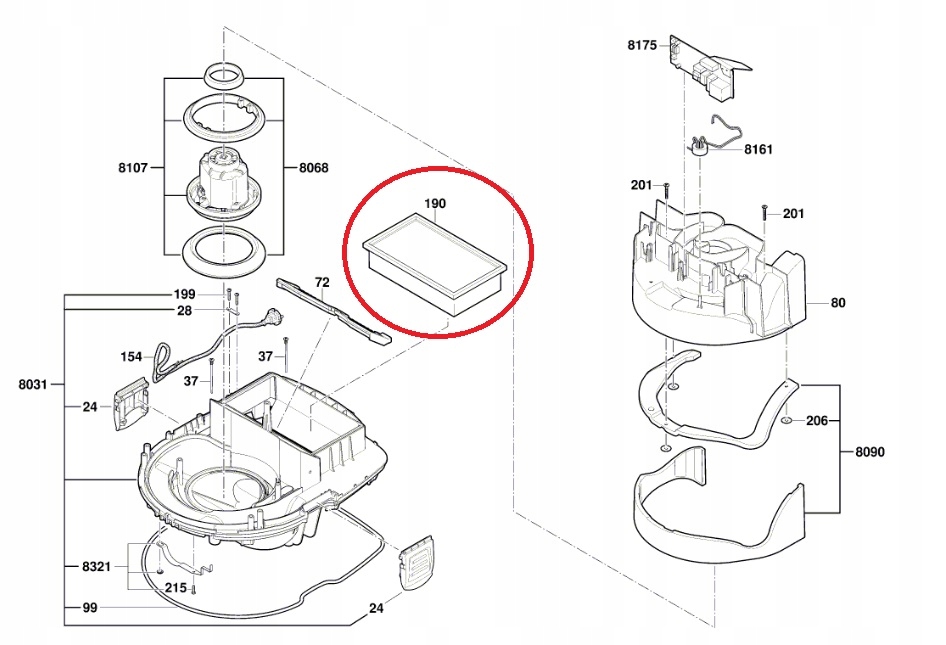 8107
8068
190
72
199
28
154
37
37
8031
24
8321
215
99
24
8175
8161
201
201
80
206
8090