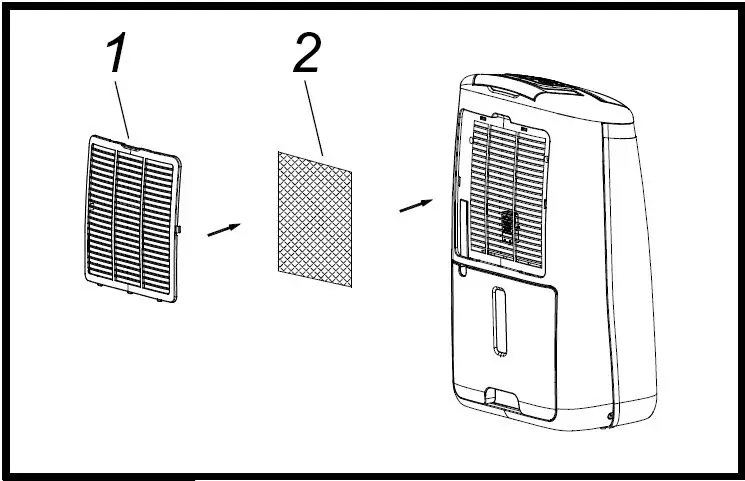 1

2